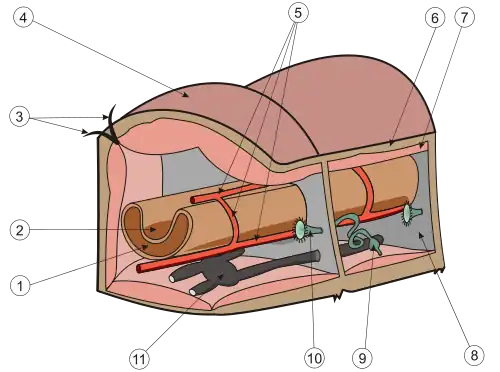 4
5
6
7
3
2
1
11
10
9
8