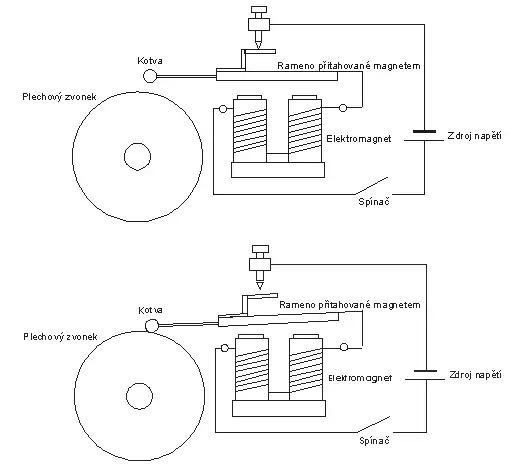 Kotva
Rameno přitahované magnetem
Plechový zvonek
Elektromagnet
Zdroj napětí
Spínač

Kotva
Rameno přitahované magnetem
Plechový zvonek
Elektromagnet
Zdroj napětí
Spínač