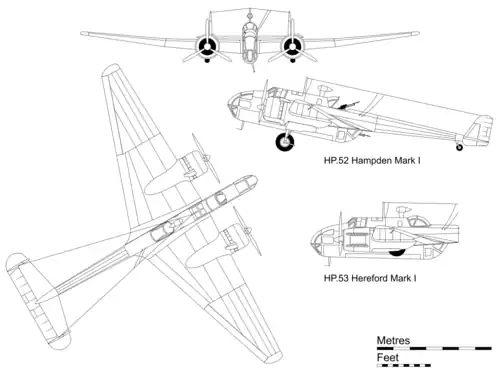 HP.52 Hampden Mark I

HP.53 Hereford Mark I

Metres

Feet