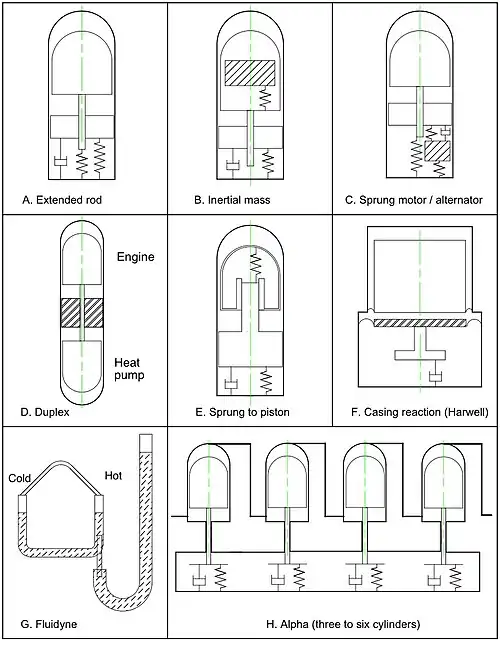 A. Extended rod

B. Inertial mass

C. Sprung motor / alternator

Engine

Heat pump

D. Duplex

E. Sprung to piston

F. Casing reaction (Harwell)

Cold

Hot

G. Fluidyne

H. Alpha (three to six cylinders)